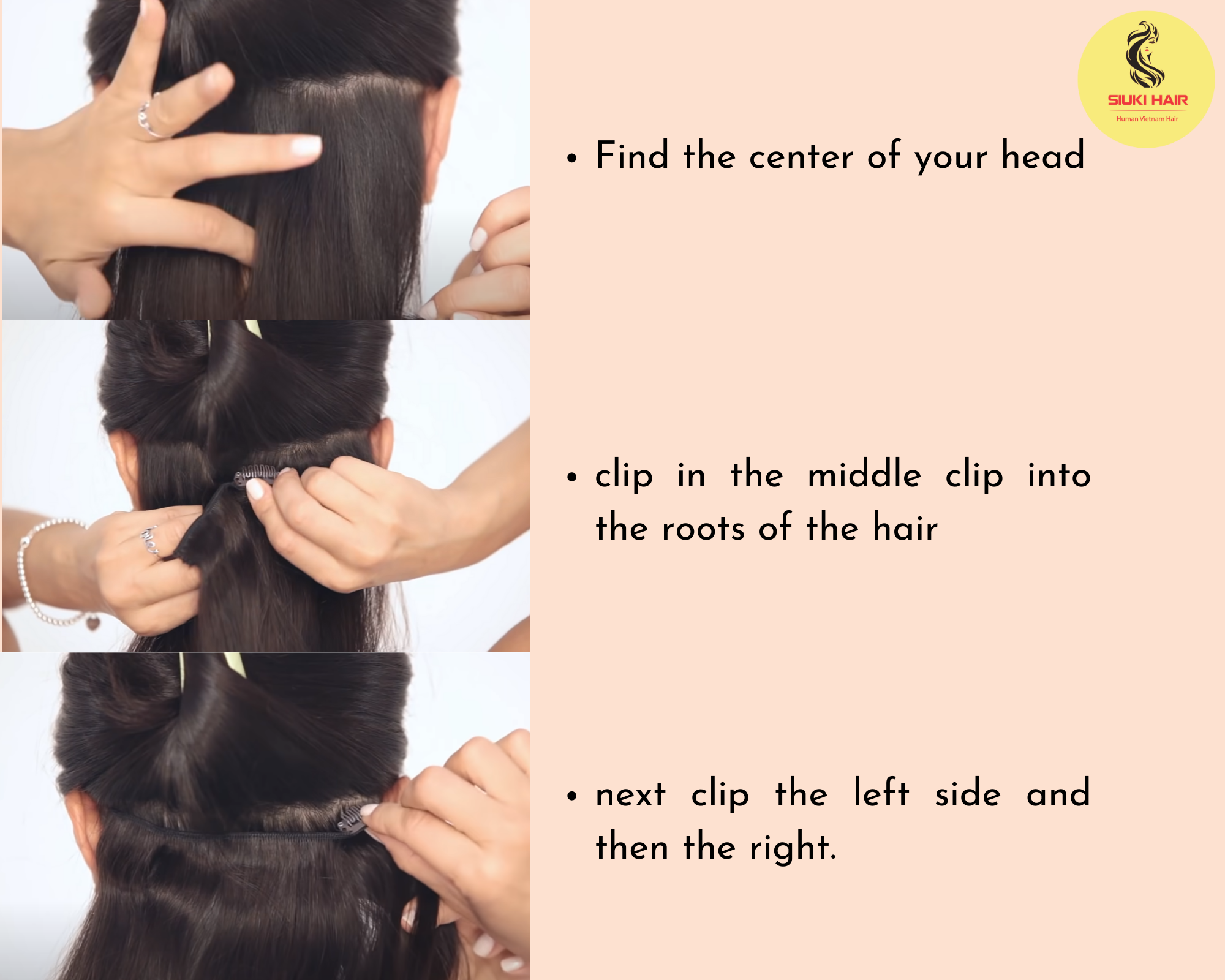 SIUKI HAIR
Human Vietnam Hair

• Find the center of your head

• clip in the middle clip into the roots of the hair

• next clip the left side and then the right.