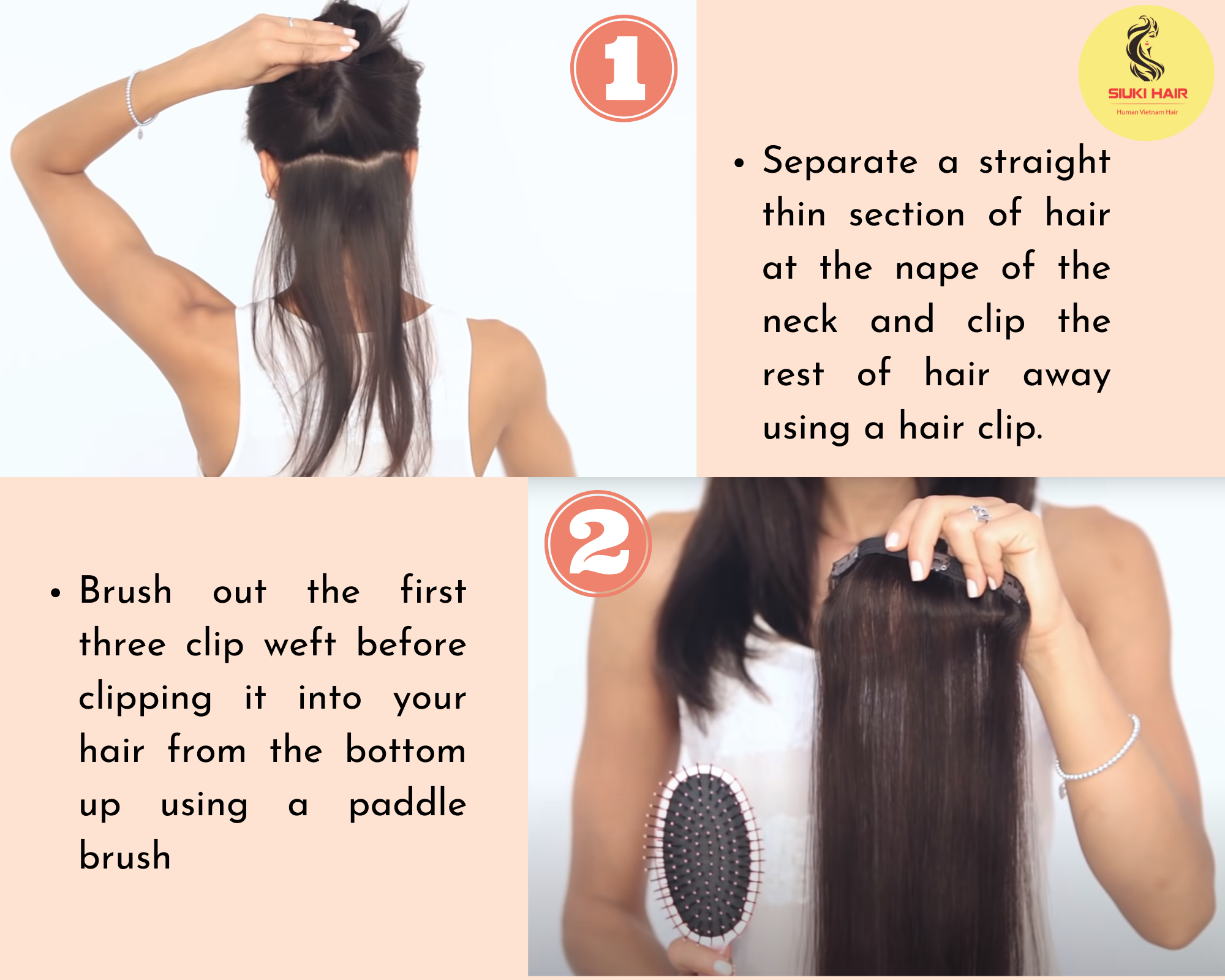 1

SIUKI HAIR
Human Vietnam Hair

• Separate a straight thin section of hair at the nape of the neck and clip the rest of hair away using a hair clip.

2

• Brush out the first three clip weft before clipping it into your hair from the bottom up using a paddle brush